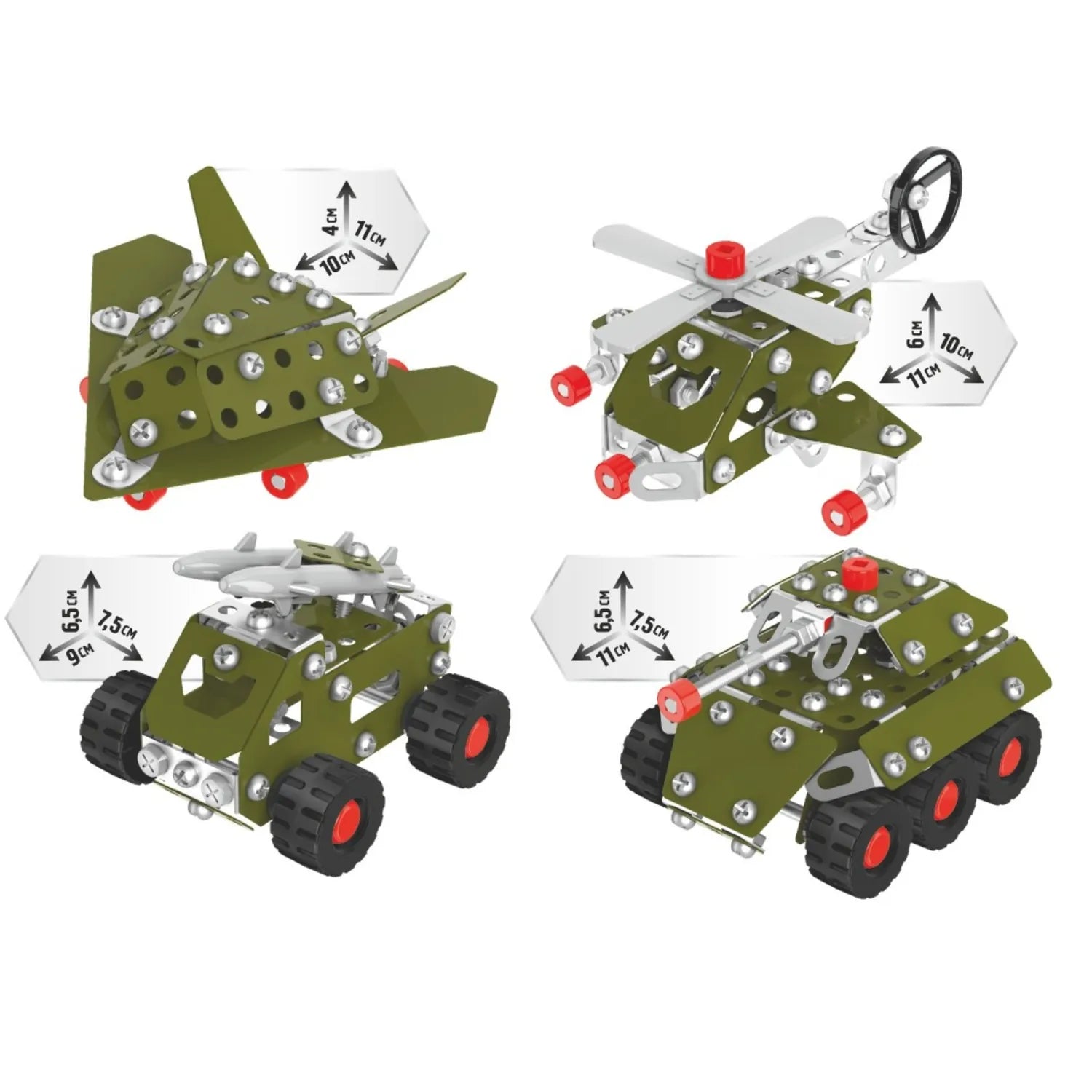 4см
11см
10см

6см
10см
11см

6,5см
7,5см
9см

6,5см
7,5см
11см