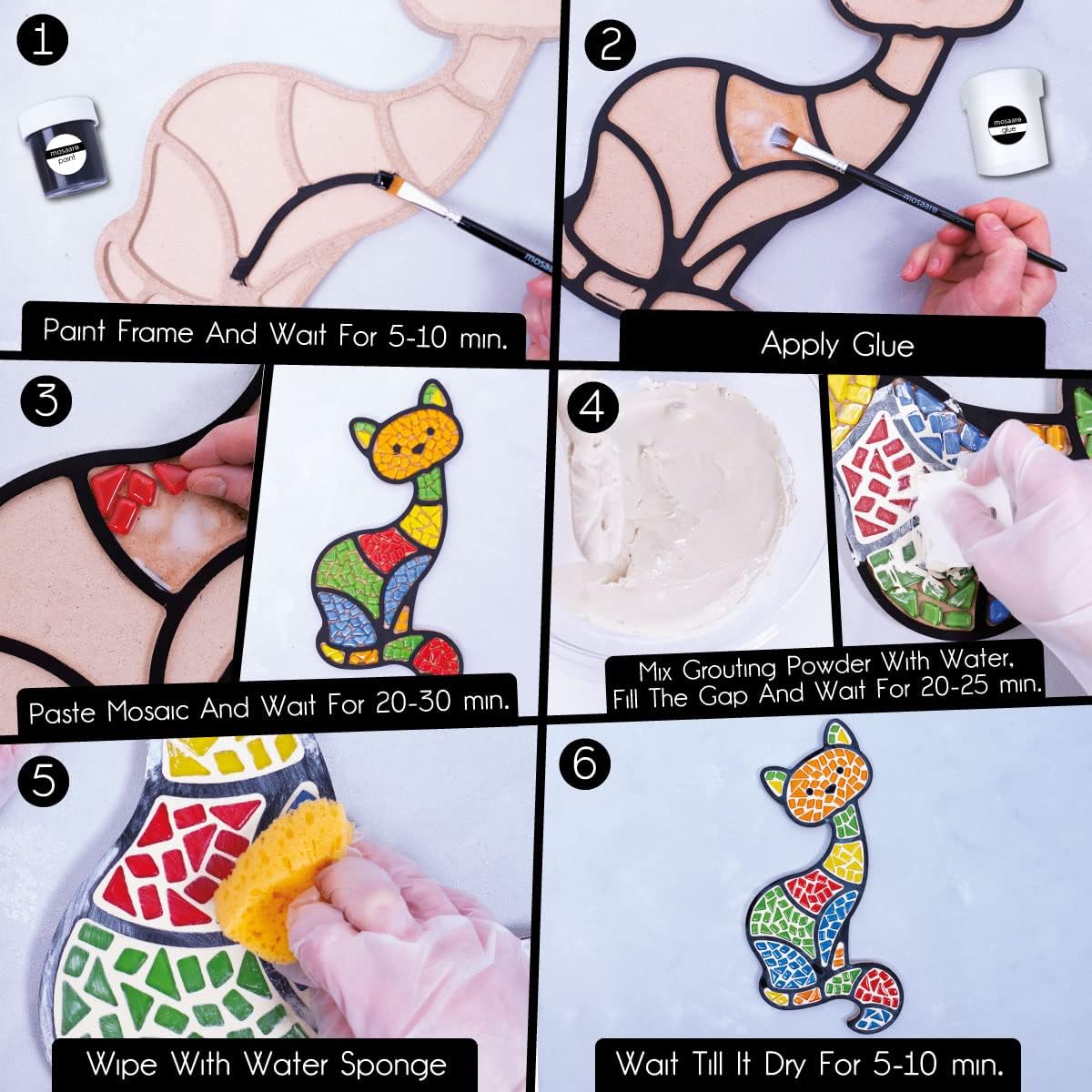 1

mosaare paint

mosaare

Paint Frame And Wait For 5-10 min.

2

mosaare glue

mosaare

Apply Glue

3

Paste Mosaic And Wait For 20-30 min.

4

Mix Grouting Powder With Water, Fill The Gap And Wait For 20-25 min.

5

Wipe With Water Sponge

6

Wait Till It Dry For 5-10 min.